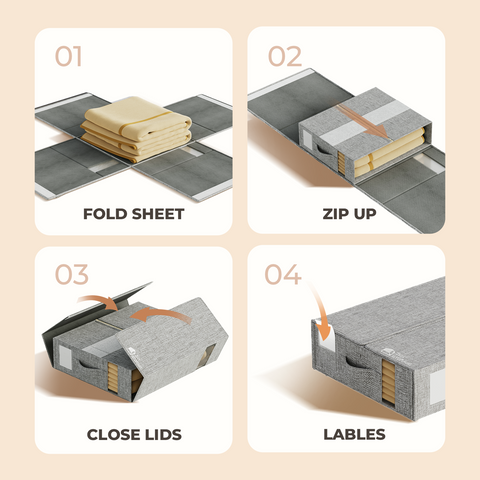 01

FOLD SHEET

02

ZIP UP

03

CLOSE LIDS

04

LABLES